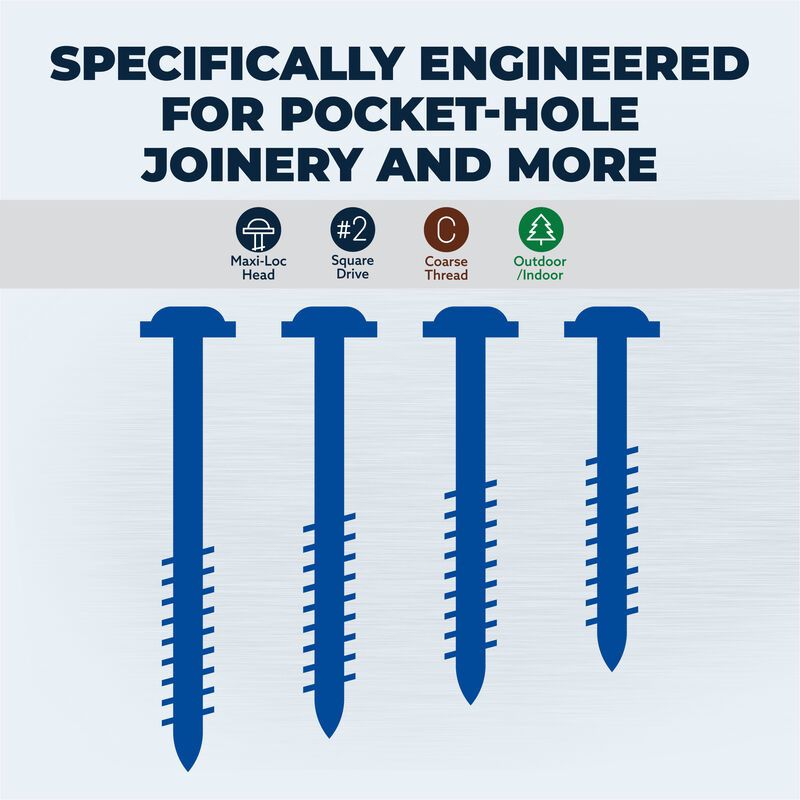 SPECIFICALLY ENGINEERED FOR POCKET-HOLE JOINERY AND MORE

Maxi-Loc Head

#2
Square Drive

C
Coarse Thread

Outdoor /Indoor