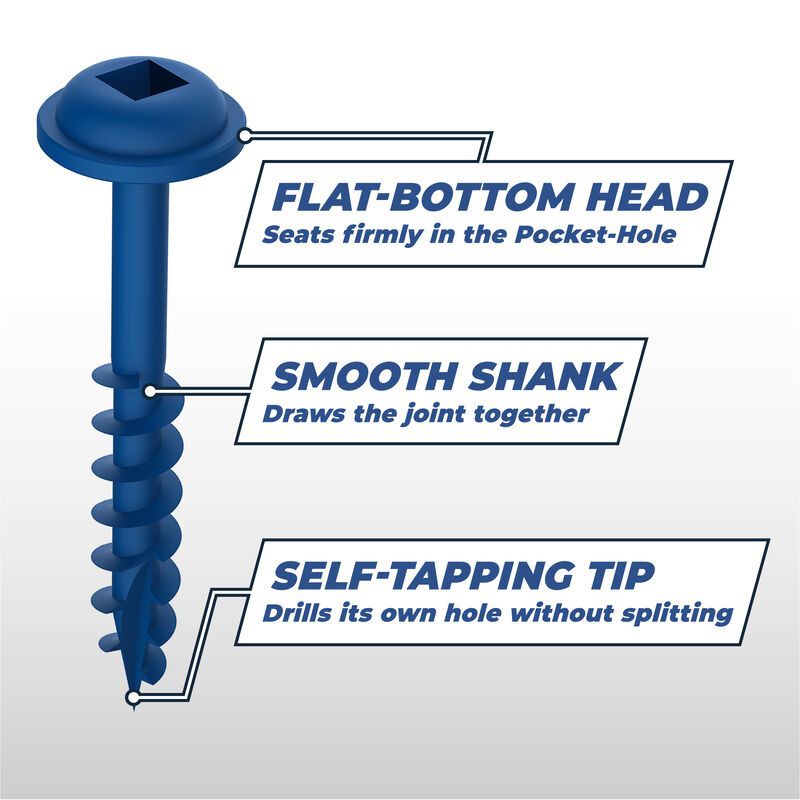 FLAT-BOTTOM HEAD
Seats firmly in the Pocket-Hole

SMOOTH SHANK
Draws the joint together

SELF-TAPPING TIP
Drills its own hole without splitting